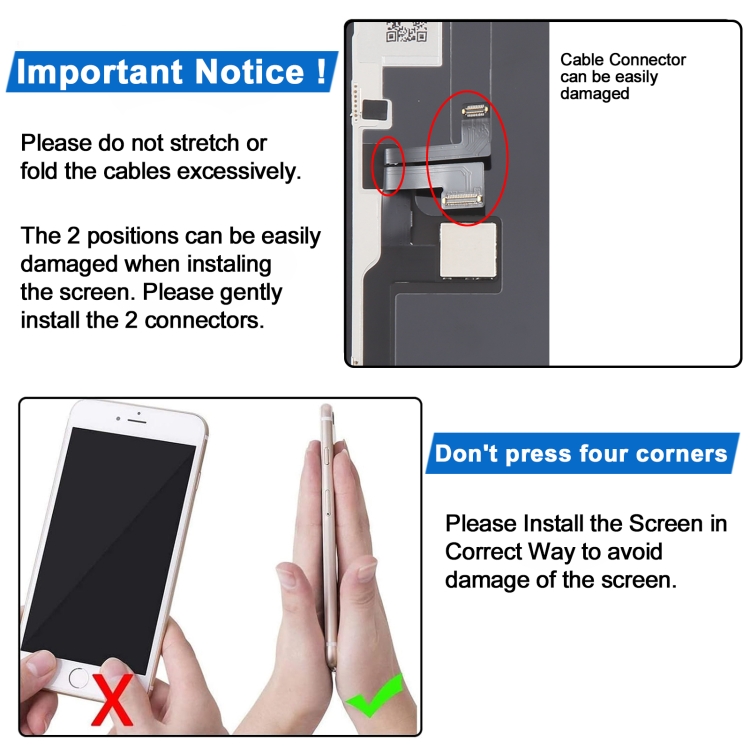 Important Notice !

Please do not stretch or fold the cables excessively.

The 2 positions can be easily damaged when instaling the screen. Please gently install the 2 connectors.

Cable Connector can be easily damaged

Don't press four corners

Please Install the Screen in Correct Way to avoid damage of the screen.