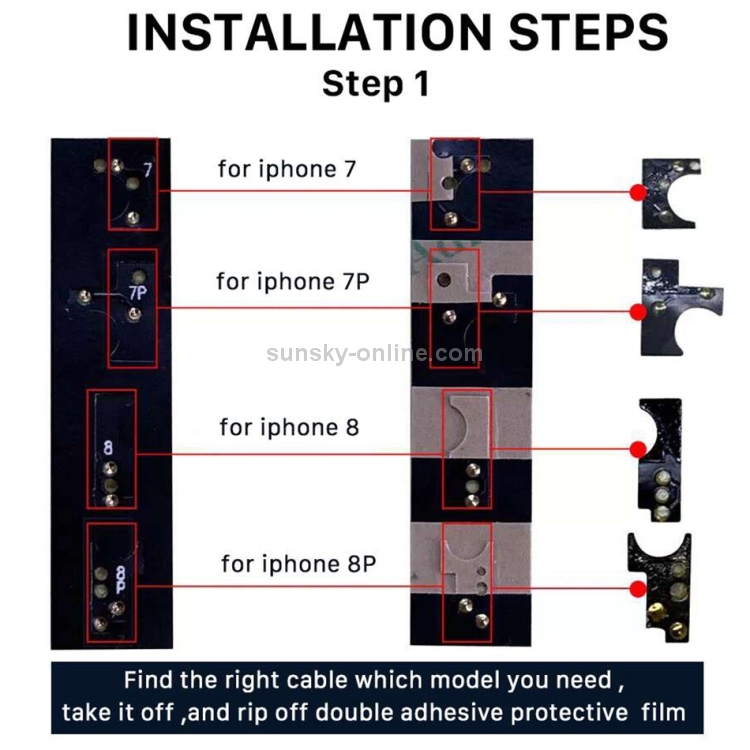 INSTALLATION STEPS
Step 1

7
for iphone 7

7P
for iphone 7P

sunsky-online.com

8
for iphone 8

8P
for iphone 8P

Find the right cable which model you need , take it off ,and rip off double adhesive protective film